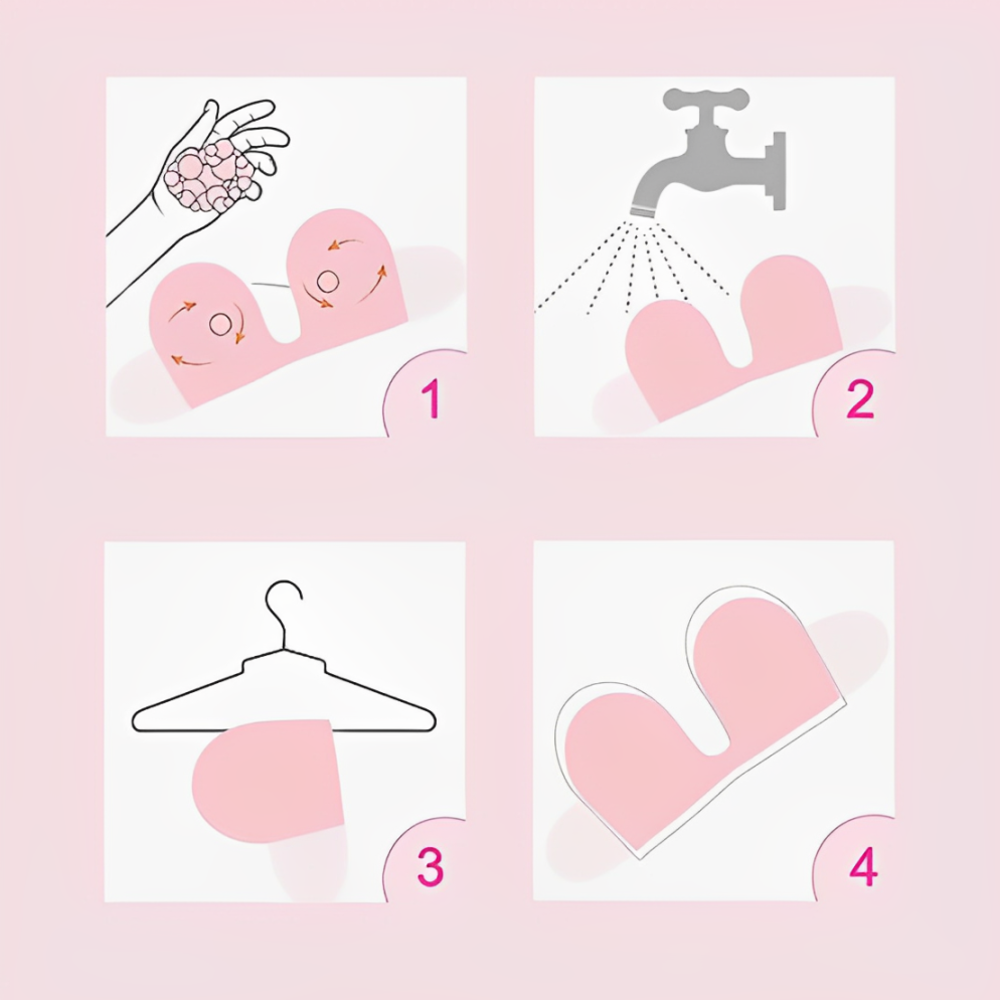 1

2

3

4