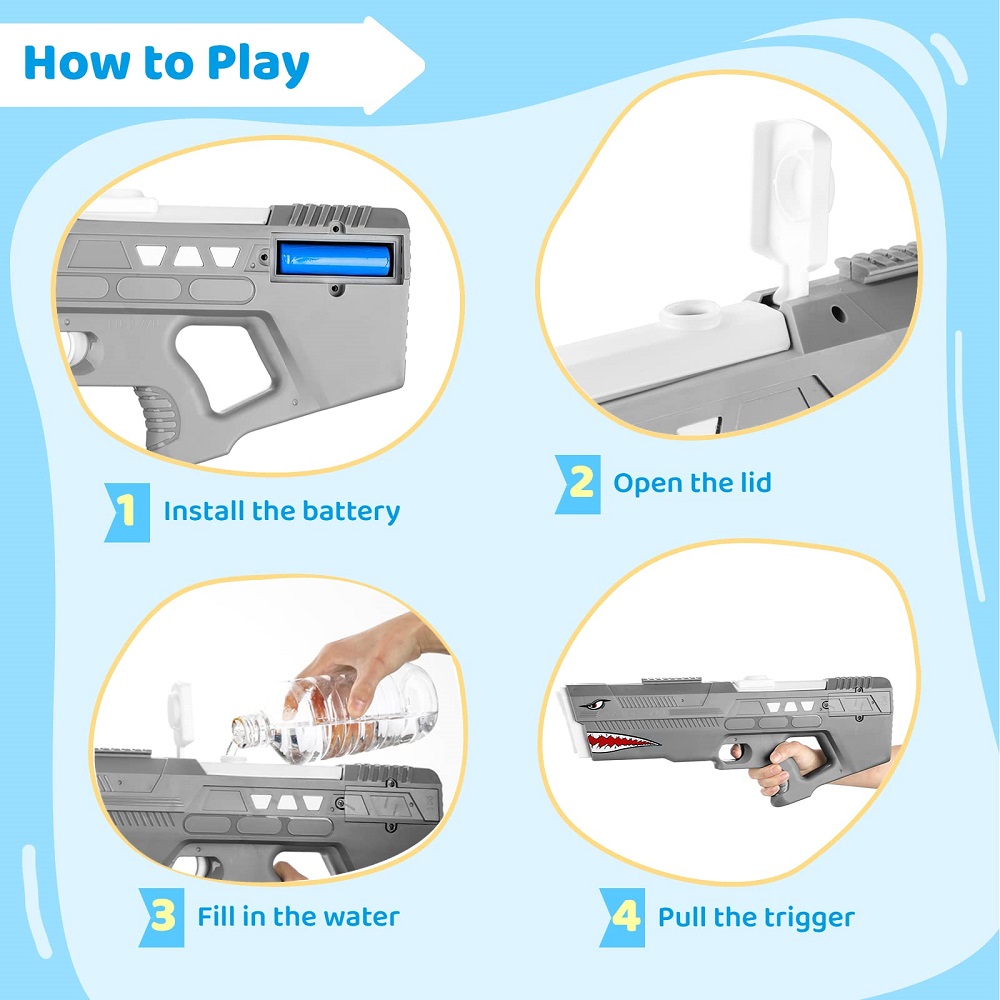 How to Play

1 Install the battery

2 Open the lid

3 Fill in the water

4 Pull the trigger