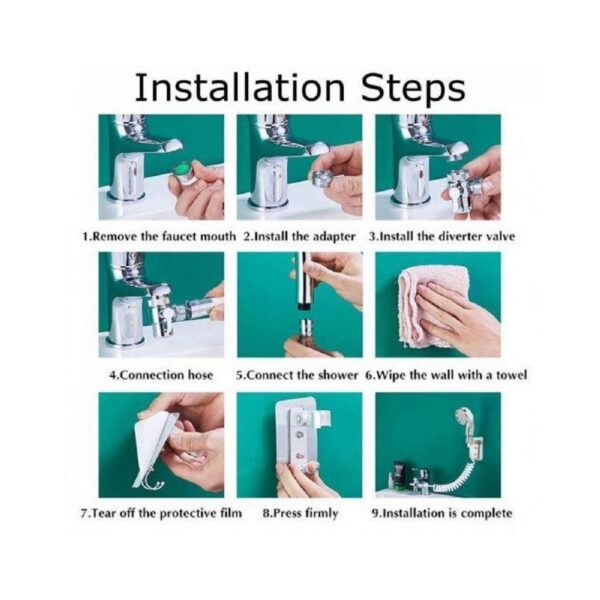 Installation Steps

1.Remove the faucet mouth

2.Install the adapter

3.Install the diverter valve

4.Connection hose

5.Connect the shower

6.Wipe the wall with a towel

7.Tear off the protective film

8.Press firmly

9.Installation is complete