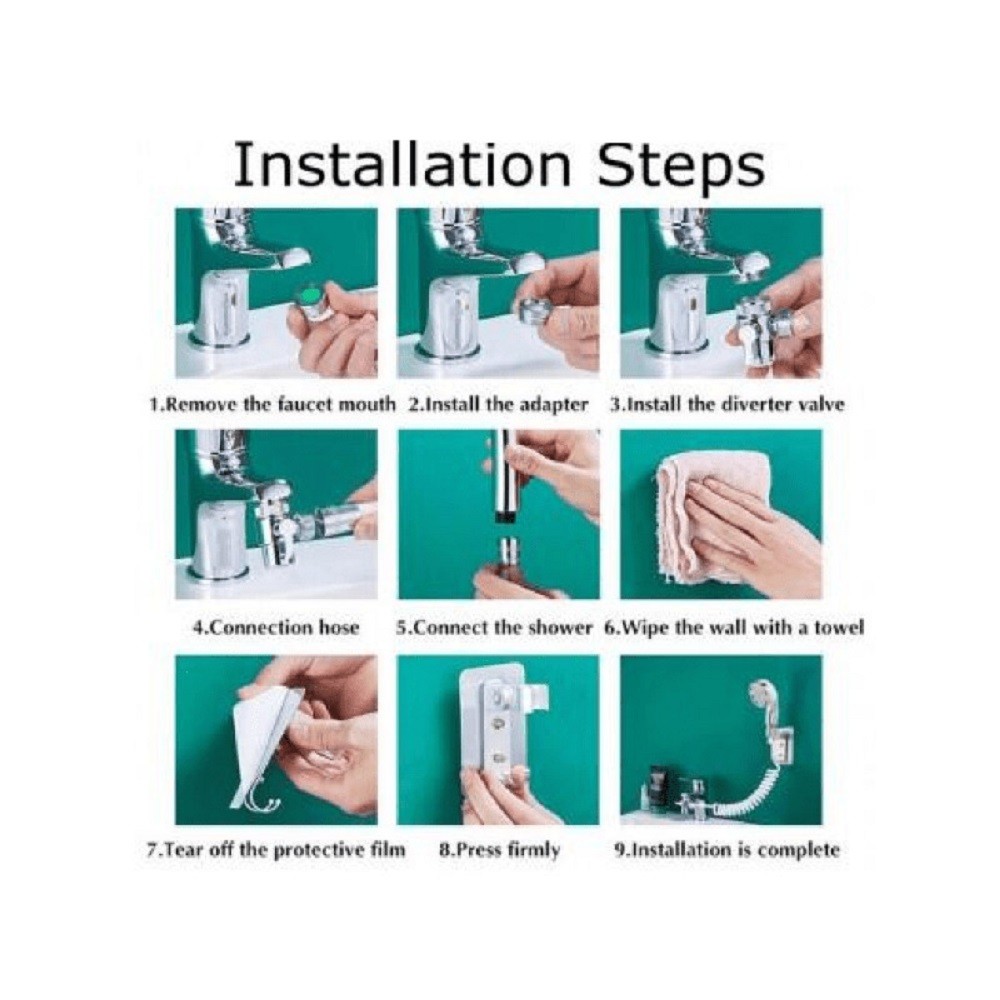 Installation Steps

1.Remove the faucet mouth

2.Install the adapter

3.Install the diverter valve

4.Connection hose

5.Connect the shower

6.Wipe the wall with a towel

7.Tear off the protective film

8.Press firmly

9.Installation is complete